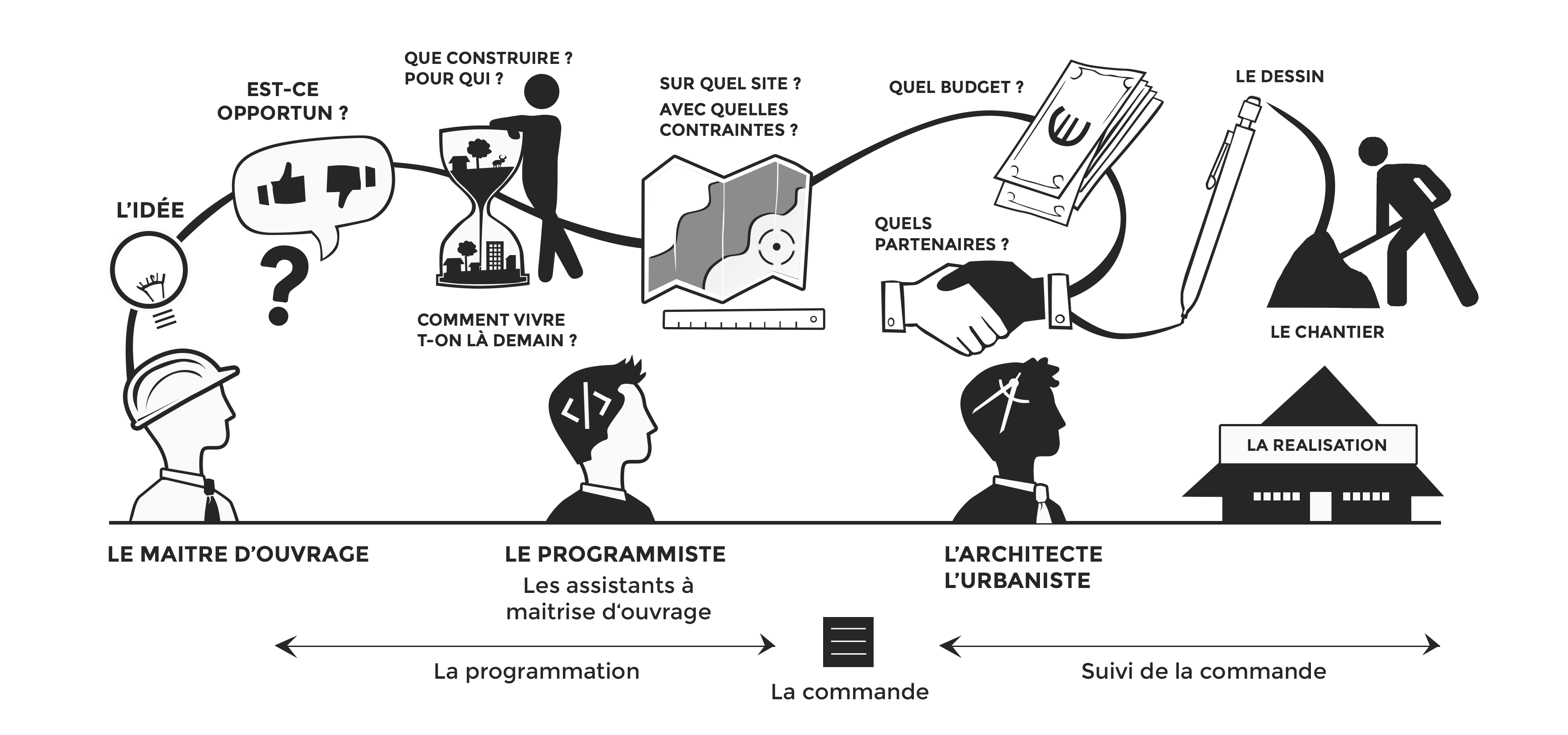 L'IDÉE

EST-CE OPPORTUN ?

QUE CONSTRUIRE ? POUR QUI ?

COMMENT VIVRE T-ON LÀ DEMAIN ?

SUR QUEL SITE ?

AVEC QUELLES CONTRAINTES ?

QUEL BUDGET ?

QUELS PARTENAIRES ?

LE DESSIN

LE CHANTIER

LA REALISATION

LE MAITRE D'OUVRAGE

LE PROGRAMMISTE
Les assistants à maitrise d'ouvrage

L'ARCHITECTE
L'URBANISTE

La programmation

La commande

Suivi de la commande