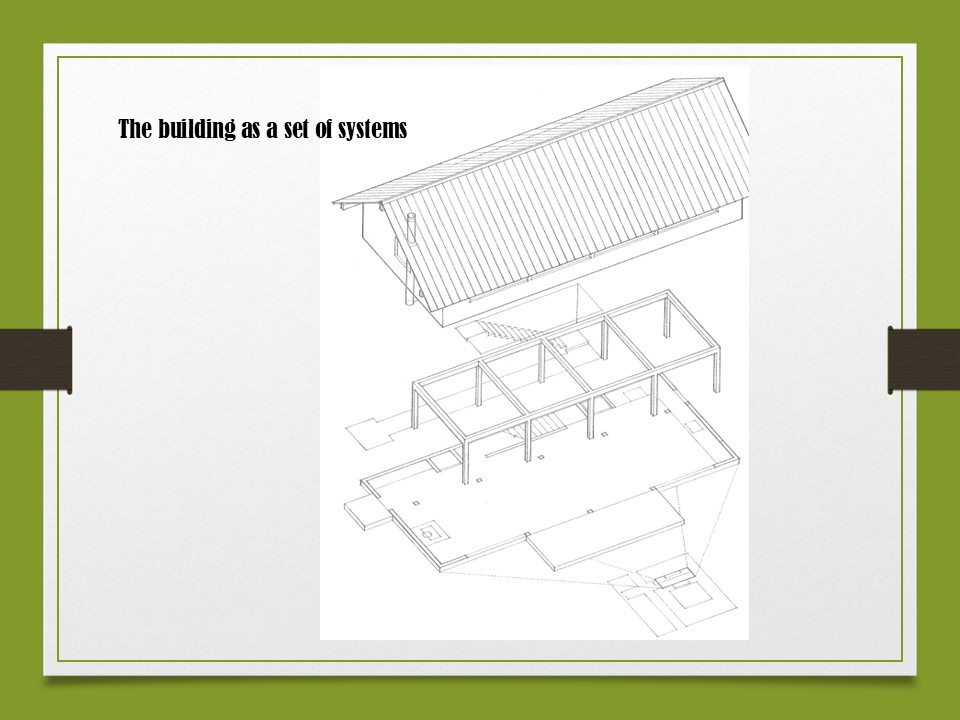 The building as a set of systems